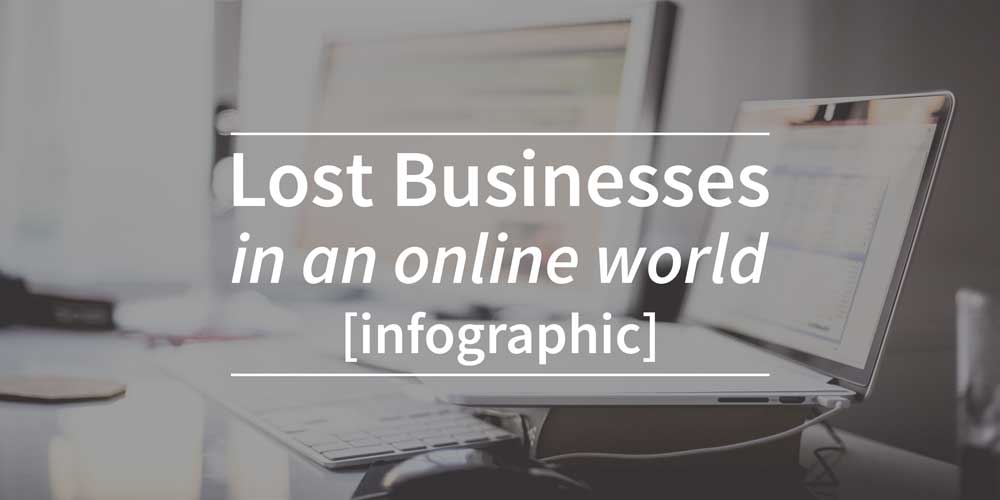 Lost Businesses
in an online world
[infographic]